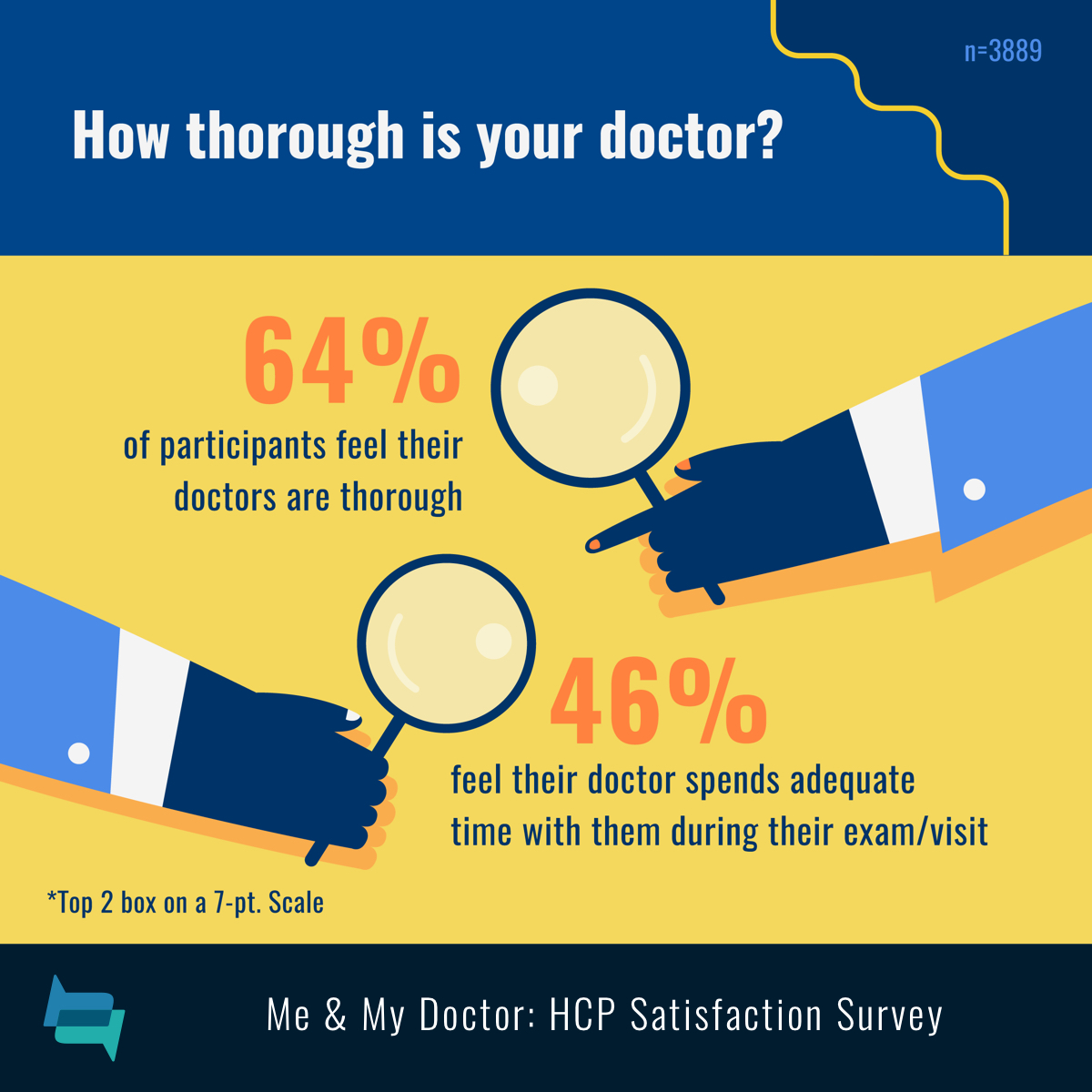 n=3889

How thorough is your doctor?

64%
of participants feel their doctors are thorough

46%
feel their doctor spends adequate time with them during their exam/visit

*Top 2 box on a 7-pt. Scale

Me & My Doctor: HCP Satisfaction Survey