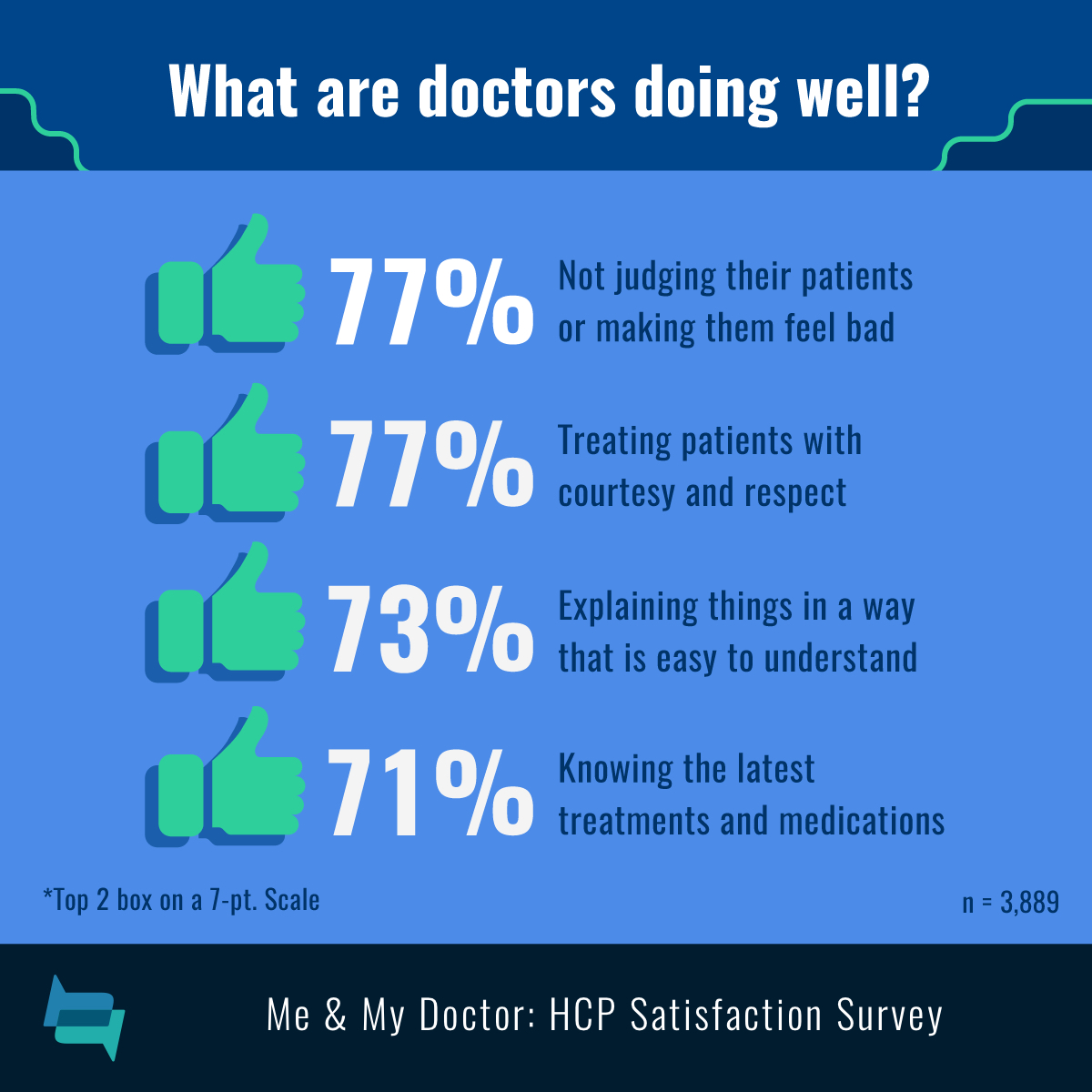 What are doctors doing well?

77% Not judging their patients or making them feel bad

77% Treating patients with courtesy and respect

73% Explaining things in a way that is easy to understand

71% Knowing the latest treatments and medications

*Top 2 box on a 7-pt. Scale

n = 3,889

Me & My Doctor: HCP Satisfaction Survey