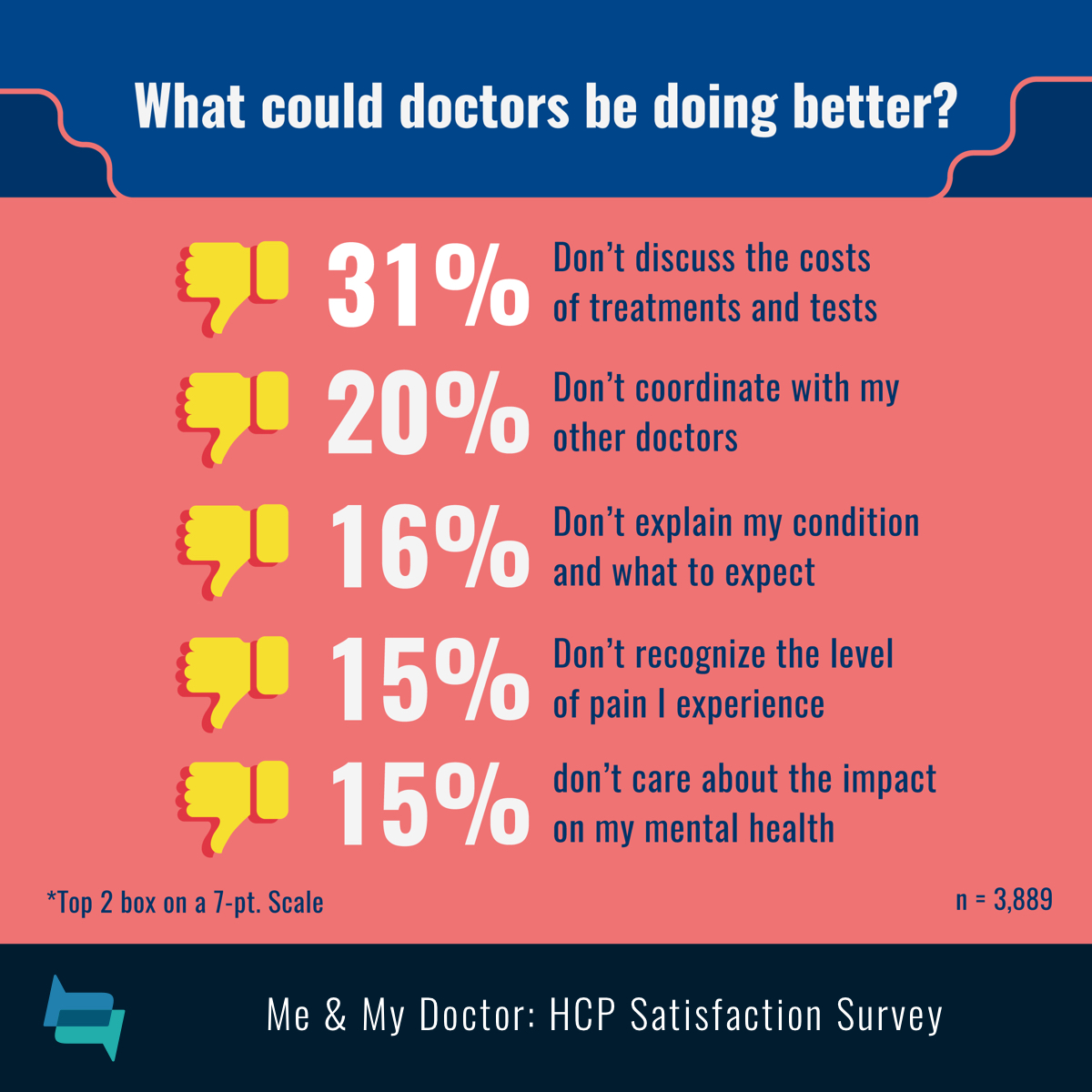 What could doctors be doing better?

31% Don't discuss the costs of treatments and tests

20% Don't coordinate with my other doctors

16% Don't explain my condition and what to expect

15% Don't recognize the level of pain I experience

15% don't care about the impact on my mental health

*Top 2 box on a 7-pt. Scale

n = 3,889

Me & My Doctor: HCP Satisfaction Survey