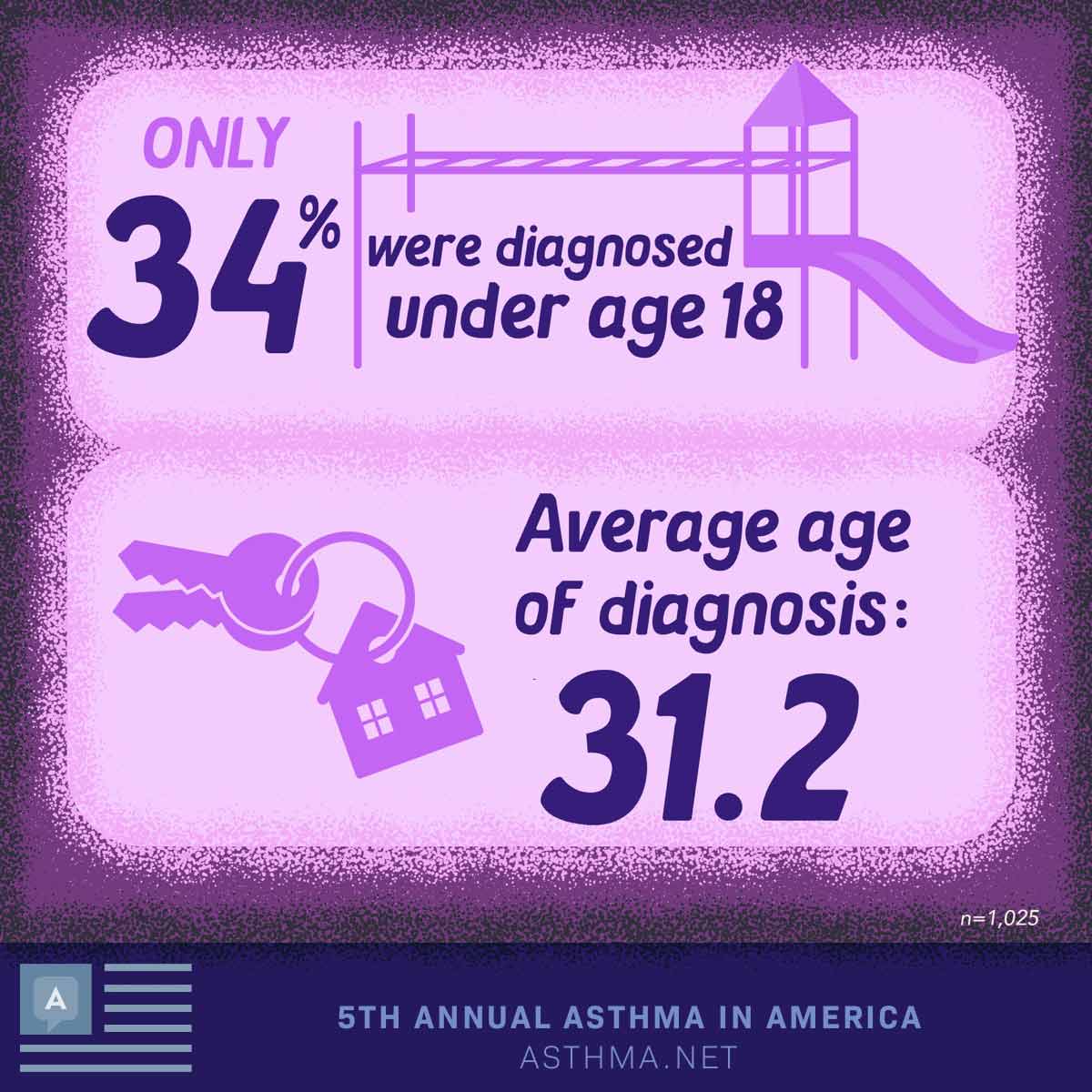 ONLY
34%
were diagnosed
under age 18

Average age
of diagnosis:
31.2

n=1,025

A

5TH ANNUAL ASTHMA IN AMERICA
ASTHMA.NET