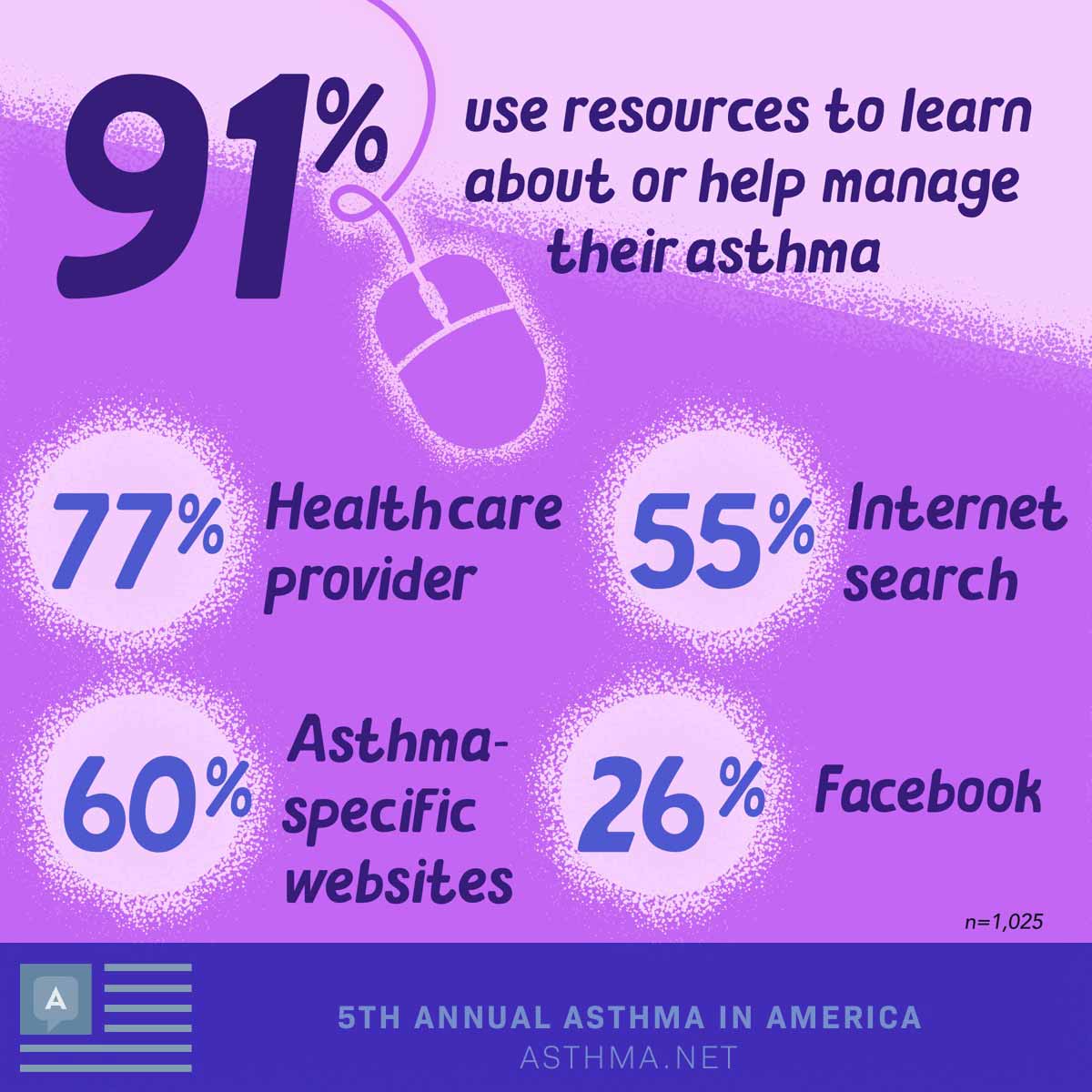 91% use resources to learn about or help manage their asthma

77% Healthcare provider

55% Internet search

60% Asthma-specific websites

26% Facebook

n=1,025

A

5TH ANNUAL ASTHMA IN AMERICA
ASTHMA.NET