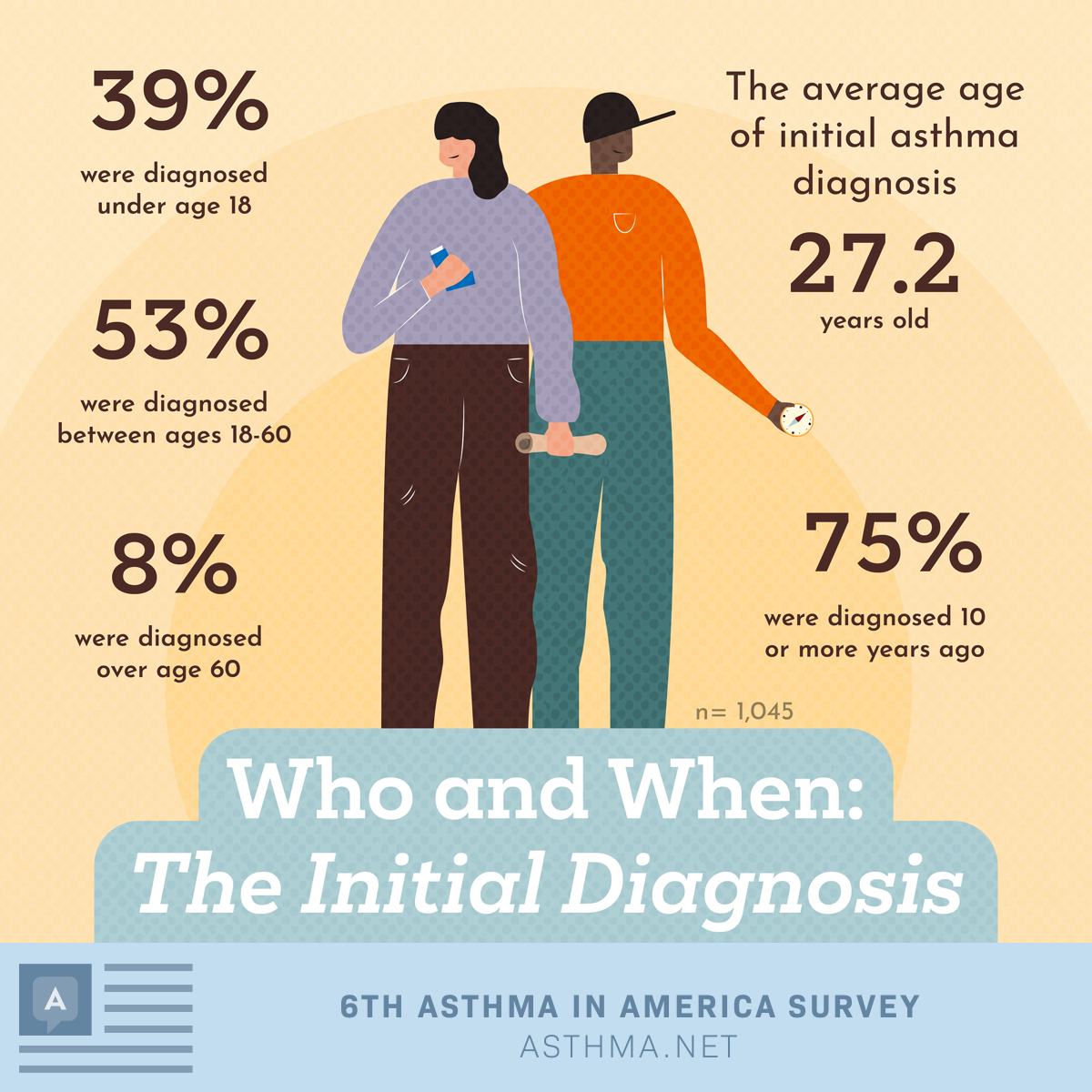 39%
were diagnosed under age 18

53%
were diagnosed between ages 18-60

8%
were diagnosed over age 60

The average age of initial asthma diagnosis

27.2
years old

75%
were diagnosed 10 or more years ago

n= 1,045

Who and When:
The Initial Diagnosis

A

6TH ASTHMA IN AMERICA SURVEY
ASTHMA.NET