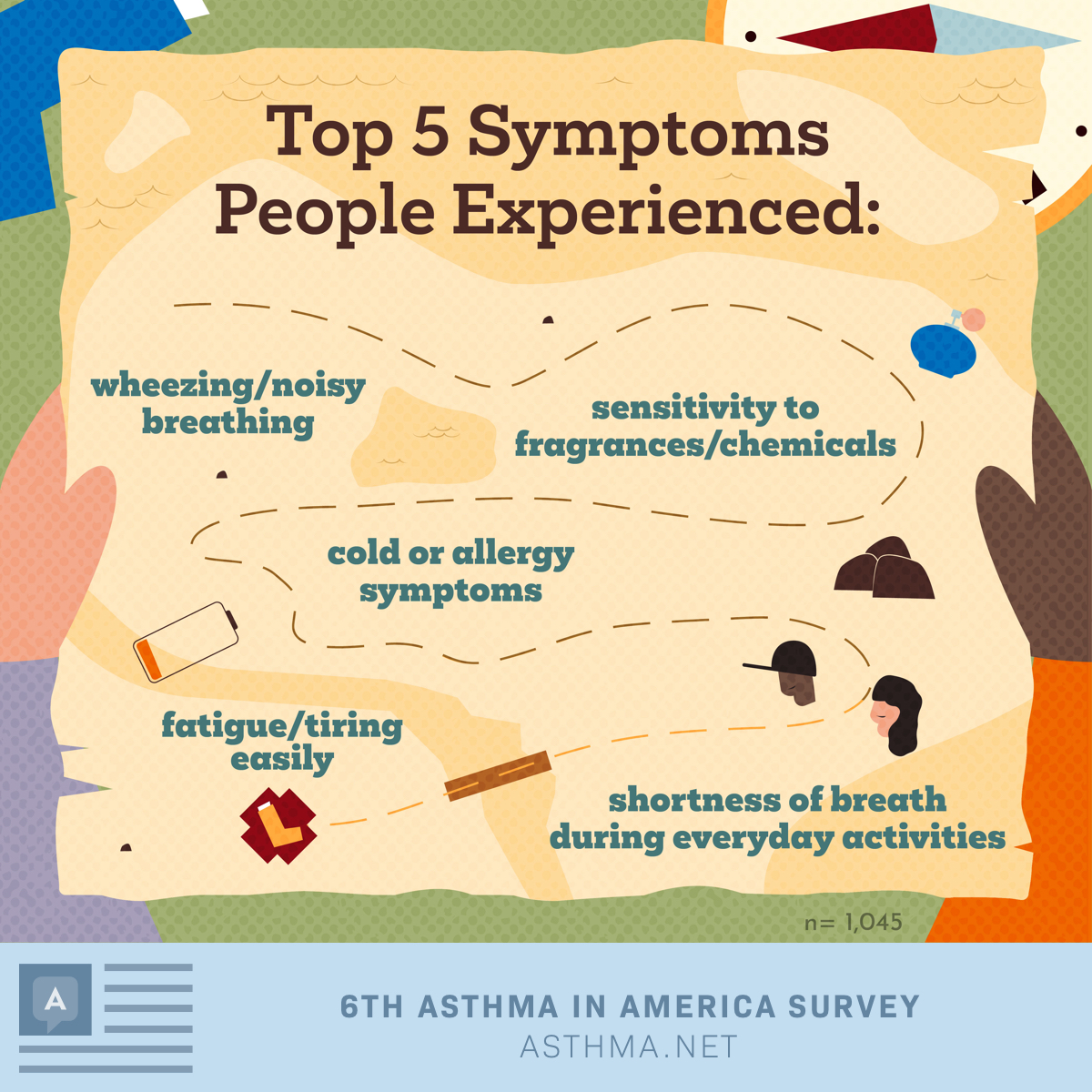 Top 5 Symptoms People Experienced:

wheezing/noisy breathing

sensitivity to fragrances/chemicals

cold or allergy symptoms

fatigue/tiring easily

shortness of breath during everyday activities

n= 1,045

A

6TH ASTHMA IN AMERICA SURVEY
ASTHMA.NET