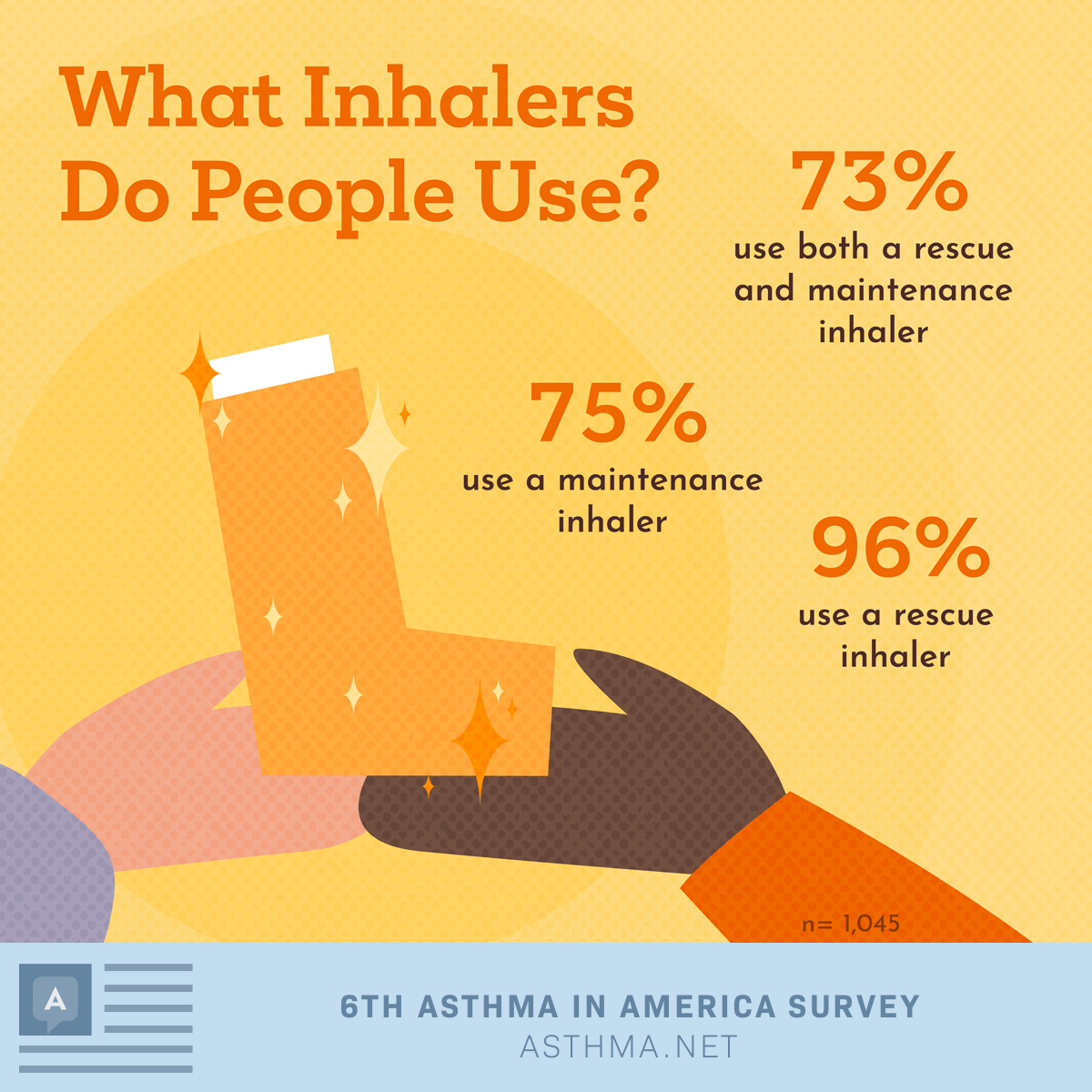 What Inhalers Do People Use?

73%
use both a rescue and maintenance inhaler

75%
use a maintenance inhaler

96%
use a rescue inhaler

n= 1,045

A

6TH ASTHMA IN AMERICA SURVEY
ASTHMA.NET