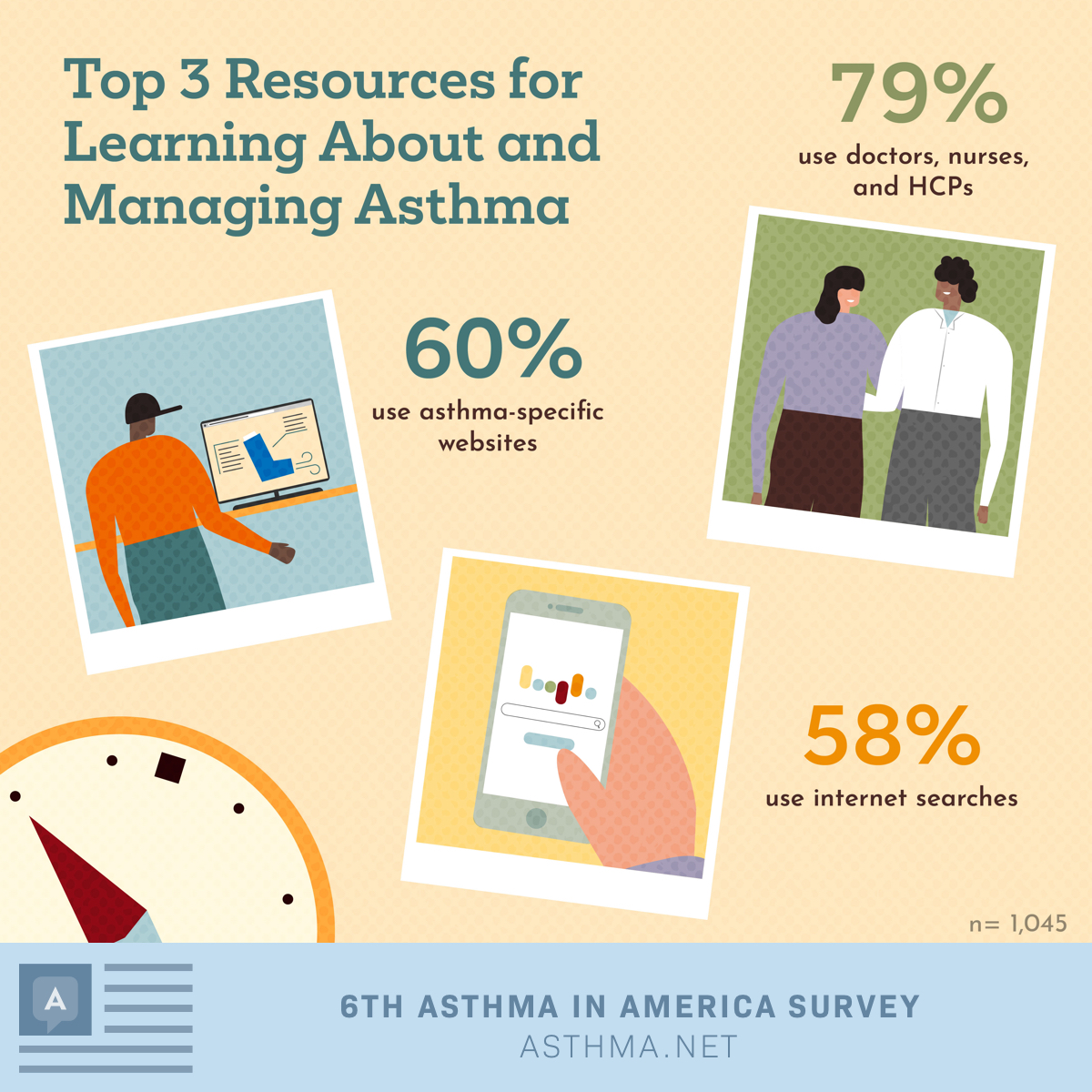 Top 3 Resources for Learning About and Managing Asthma

79%
use doctors, nurses, and HCPs

60%
use asthma-specific websites

58%
use internet searches

n= 1,045

A

6TH ASTHMA IN AMERICA SURVEY
ASTHMA.NET